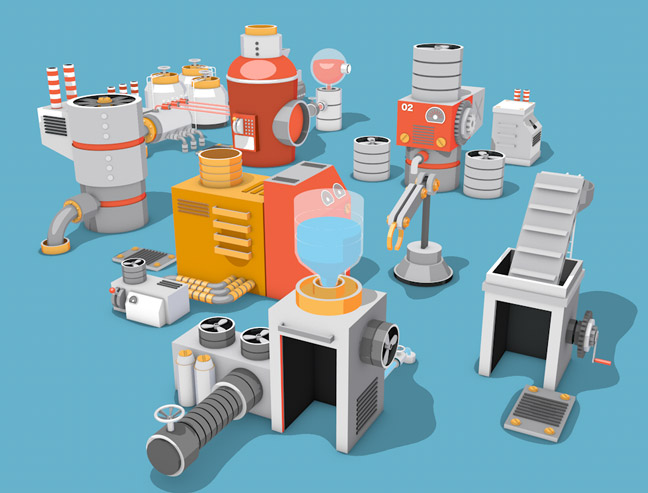 02